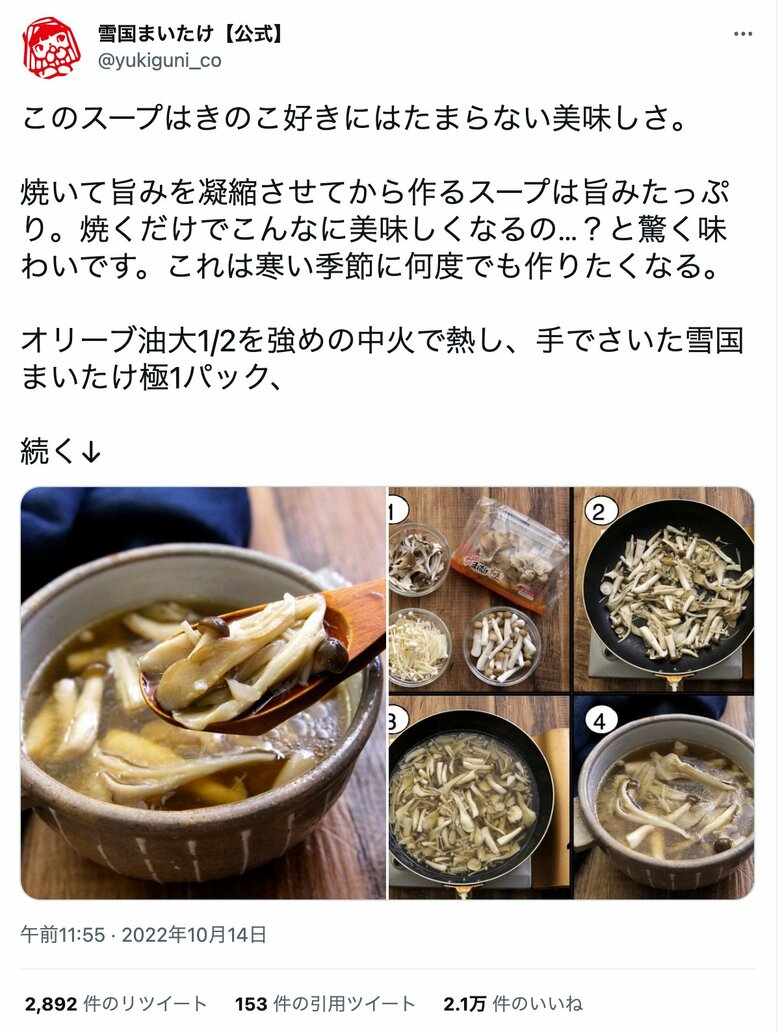 雪国まいたけ【公式】
@yukiguni_co

このスープはきのこ好きにはたまらない美味しさ。

焼いて旨みを凝縮させてから作るスープは旨みたっぷり。焼くだけでこんなに美味しくなるの…？と驚く味わいです。これは寒い季節に何度でも作りたくなる。

オリーブ油大1/2を強めの中火で熱し、手でさいた雪国まいたけ極1パック、

続く↓

1
2
3
4

午前11:55 · 2022年10月14日

2,892 件のリツイート　153 件の引用ツイート　2.1万 件のいいね