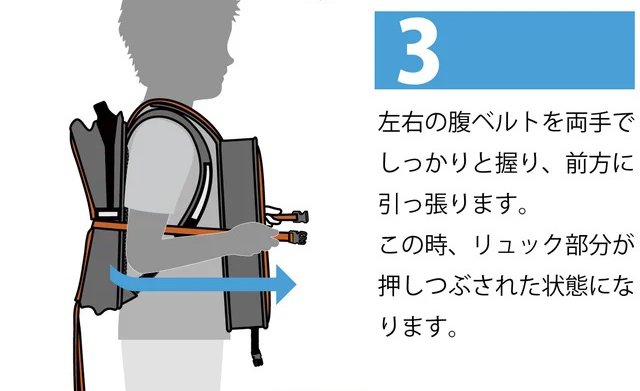 3

左右の腹ベルトを両手でしっかりと握り、前方に引っ張ります。
この時、リュック部分が押しつぶされた状態になります。