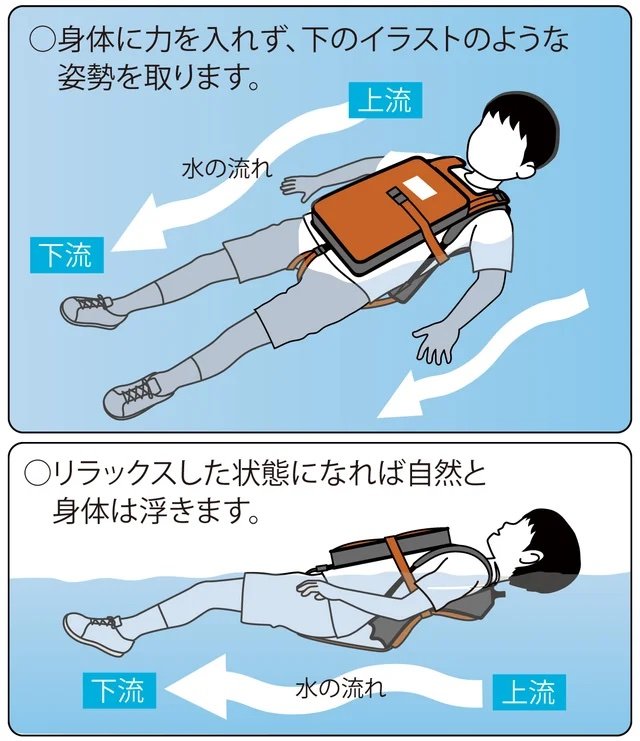 ○身体に力を入れず、下のイラストのような姿勢を取ります。

上流

水の流れ

下流

○リラックスした状態になれば自然と身体は浮きます。

下流

水の流れ

上流