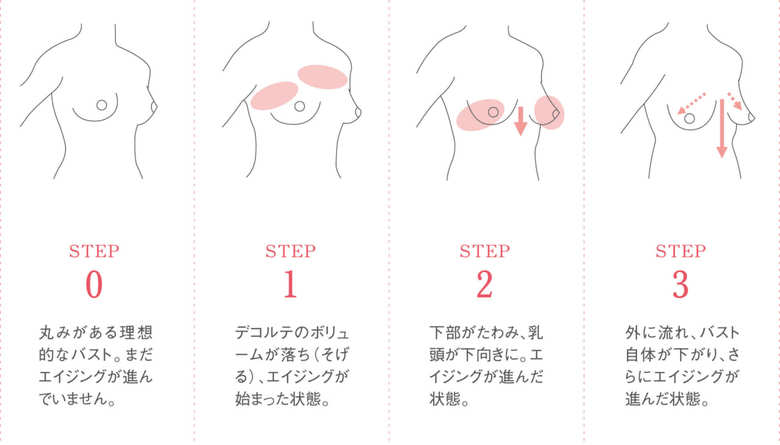 STEP
0

丸みがある理想的なバスト。まだエイジングが進んでいません。

STEP
1

デコルテのボリュームが落ち（そげる）、エイジングが始まった状態。

STEP
2

下部がたわみ、乳頭が下向きに。エイジングが進んだ状態。

STEP
3

外に流れ、バスト自体が下がり、さらにエイジングが進んだ状態。