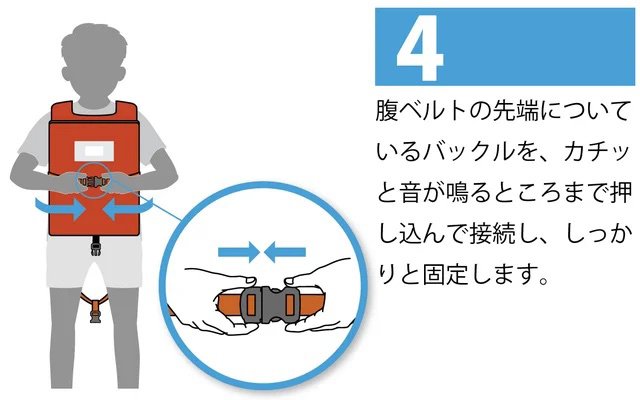 4

腹ベルトの先端についているバックルを、カチッと音が鳴るところまで押し込んで接続し、しっかりと固定します。