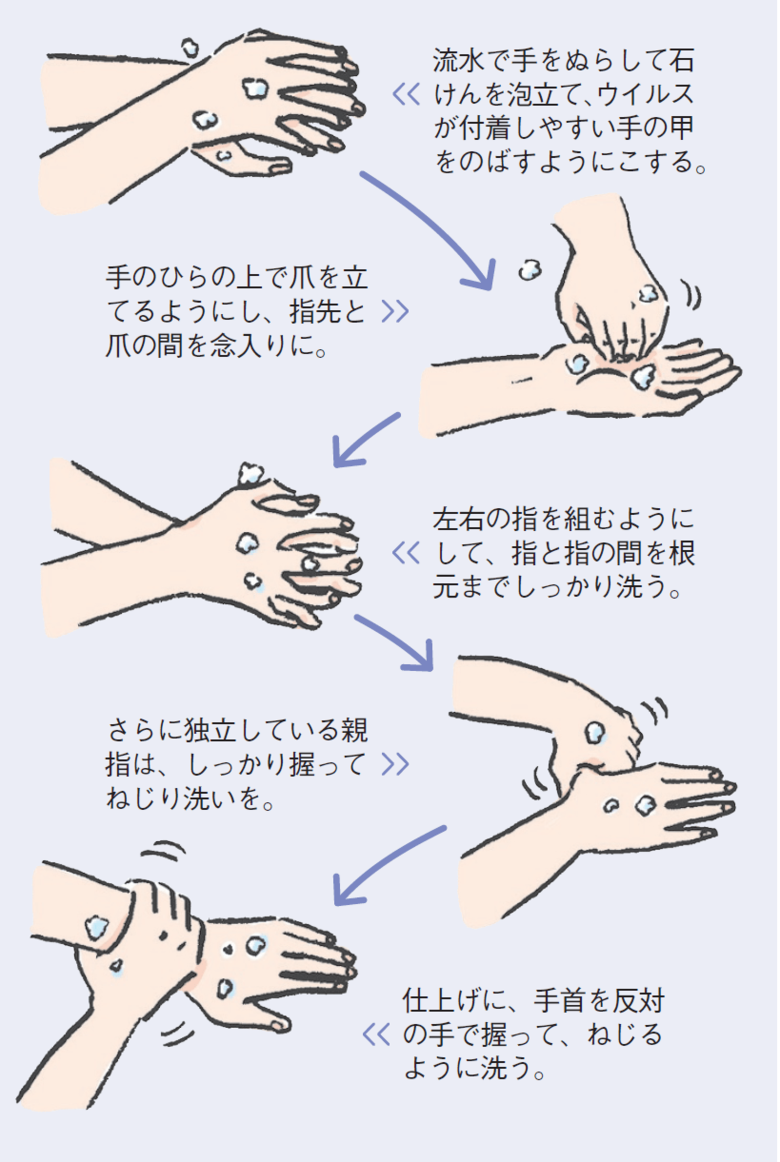 流水で手をぬらして石けんを泡立て、ウイルスが付着しやすい手の甲をのばすようにこする。

手のひらの上で爪を立てるようにし、指先と爪の間を念入りに。

左右の指を組むようにして、指と指の間を根元までしっかり洗う。

さらに独立している親指は、しっかり握ってねじり洗いを。

仕上げに、手首を反対の手で握って、ねじるように洗う。