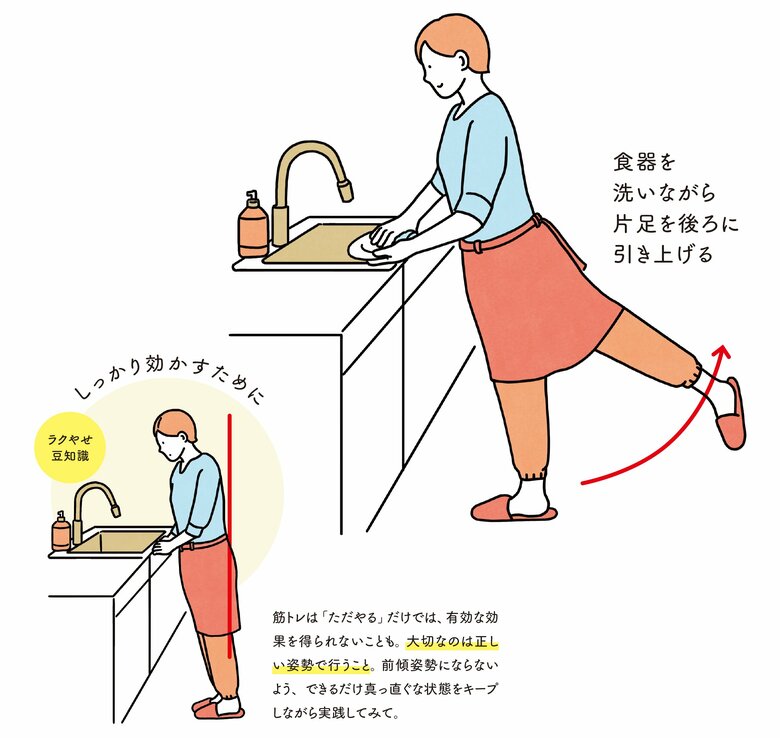 食器を
洗いながら
片足を後ろに
引き上げる

しっかり効かすために

ラクやせ
豆知識

筋トレは「ただやる」だけでは、有効な効果を得られないことも。大切なのは正しい姿勢で行うこと。前傾姿勢にならないよう、できるだけ真っ直ぐな状態をキープしながら実践してみて。