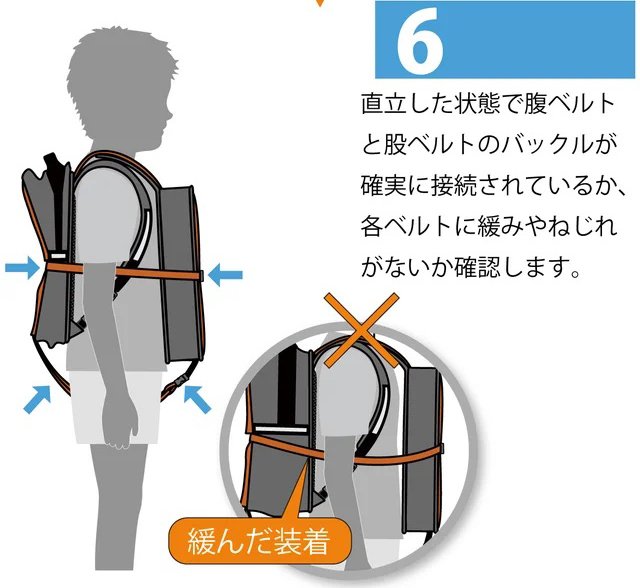 6

直立した状態で腹ベルトと股ベルトのバックルが確実に接続されているか、各ベルトに緩みやねじれがないか確認します。

緩んだ装着