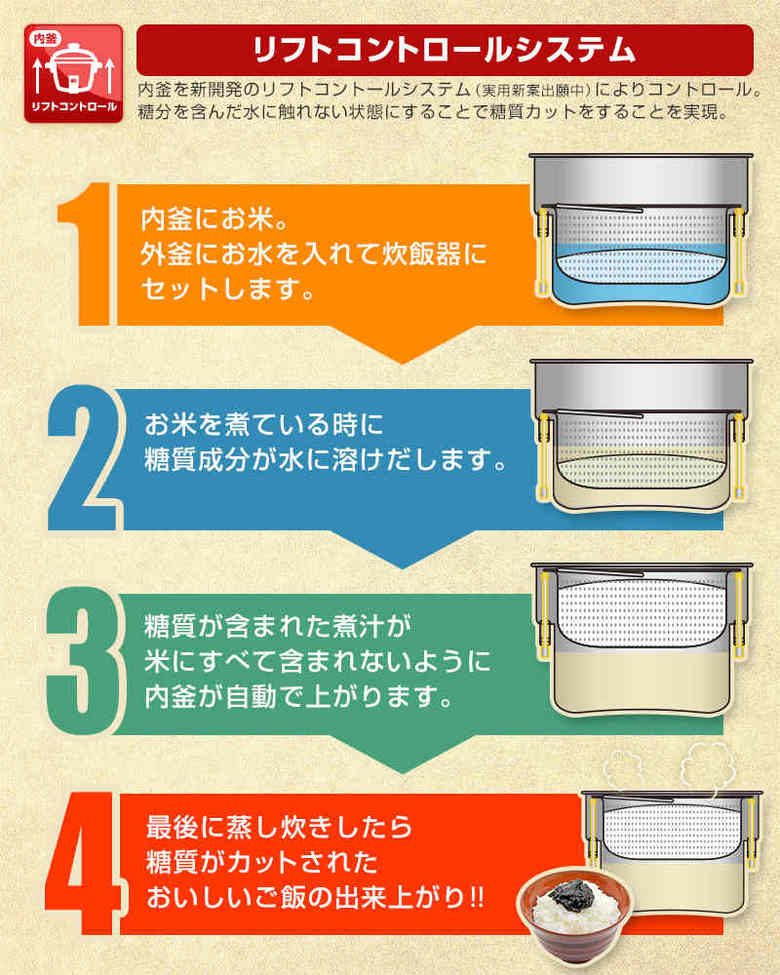 内釜

リフトコントロール

リフトコントロールシステム

内釜を新開発のリフトコントロールシステム（実用新案出願中）によりコントロール。糖分を含んだ水に触れない状態にすることで糖質カットをすることを実現。

1

内釜にお米。
外釜にお水を入れて炊飯器にセットします。

2

お米を煮ている時に
糖質成分が水に溶けだします。

3

糖質が含まれた煮汁が
米にすべて含まれないように
内釜が自動で上がります。

4

最後に蒸し炊きしたら
糖質がカットされた
おいしいご飯の出来上がり!!